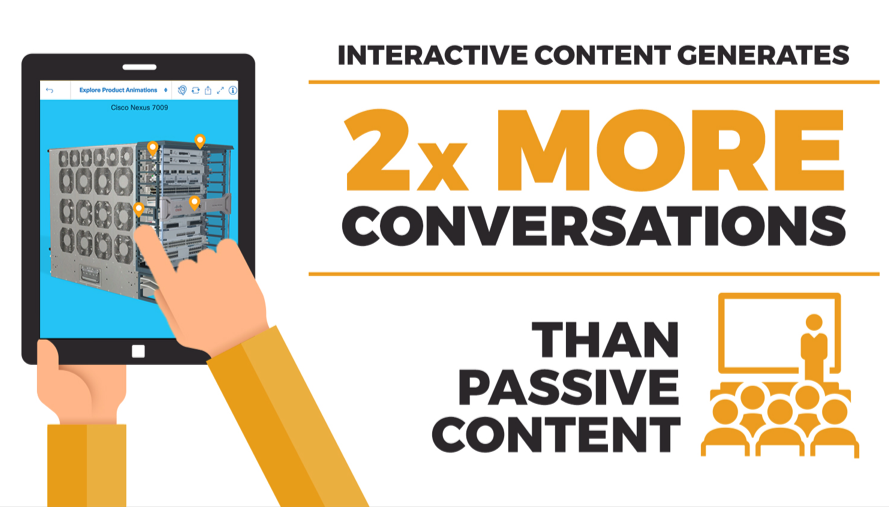 Explore Product Animations

Cisco Nexus 7009

INTERACTIVE CONTENT GENERATES

2x MORE CONVERSATIONS

THAN PASSIVE CONTENT